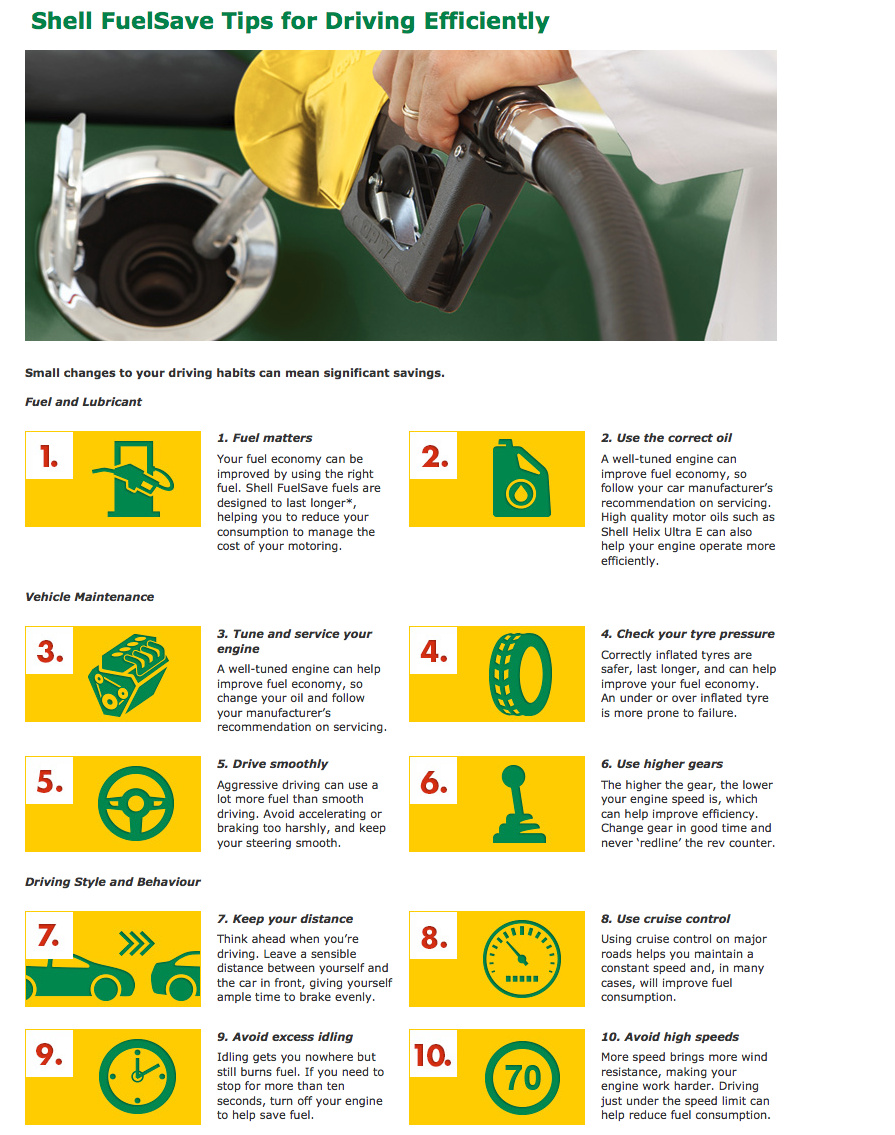 Shell FuelSave Tips for Driving Efficiently

Small changes to your driving habits can mean significant savings.

Fuel and Lubricant

1.

1. Fuel matters

Your fuel economy can be improved by using the right fuel. Shell FuelSave fuels are designed to last longer*, helping you to reduce your consumption to manage the cost of your motoring.

2.

2. Use the correct oil

A well-tuned engine can improve fuel economy, so follow your car manufacturer's recommendation on servicing. High quality motor oils such as Shell Helix Ultra E can also help your engine operate more efficiently.

Vehicle Maintenance

3.

3. Tune and service your engine

A well-tuned engine can help improve fuel economy, so change your oil and follow your manufacturer's recommendation on servicing.

4.

4. Check your tyre pressure

Correctly inflated tyres are safer, last longer, and can help improve your fuel economy. An under or over inflated tyre is more prone to failure.

5.

5. Drive smoothly

Aggressive driving can use a lot more fuel than smooth driving. Avoid accelerating or braking too harshly, and keep your steering smooth.

6.

6. Use higher gears

The higher the gear, the lower your engine speed is, which can help improve efficiency. Change gear in good time and never 'redline' the rev counter.

Driving Style and Behaviour

7.

7. Keep your distance

Think ahead when you're driving. Leave a sensible distance between yourself and the car in front, giving yourself ample time to brake evenly.

8.

8. Use cruise control

Using cruise control on major roads helps you maintain a constant speed and, in many cases, will improve fuel consumption.

9.

9. Avoid excess idling

Idling gets you nowhere but still burns fuel. If you need to stop for more than ten seconds, turn off your engine to help save fuel.

10.

70

10. Avoid high speeds

More speed brings more wind resistance, making your engine work harder. Driving just under the speed limit can help reduce fuel consumption.